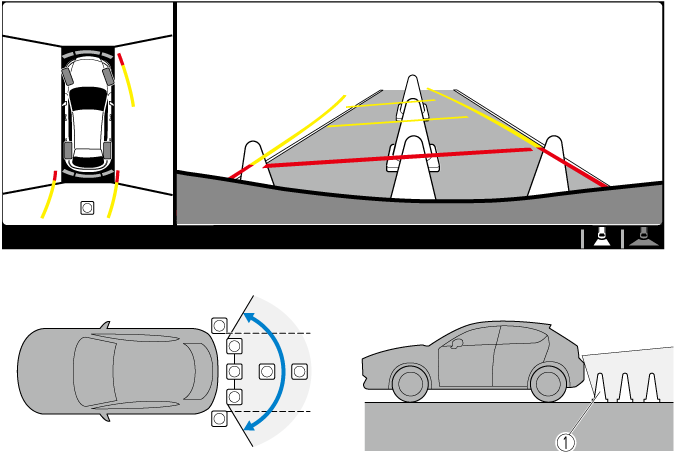 ①