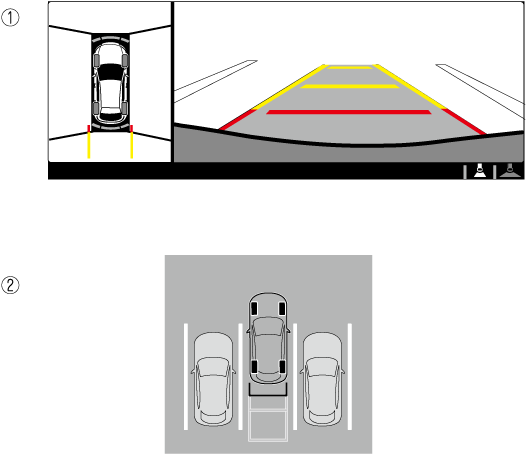 ①

②