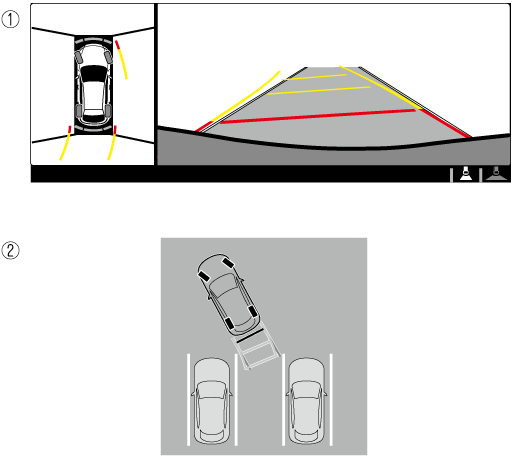 ①

②