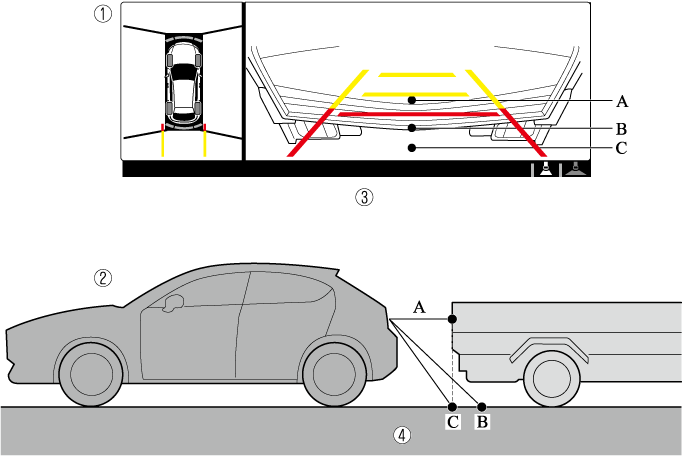 ①

A

B

C

③

②

A

C B

④