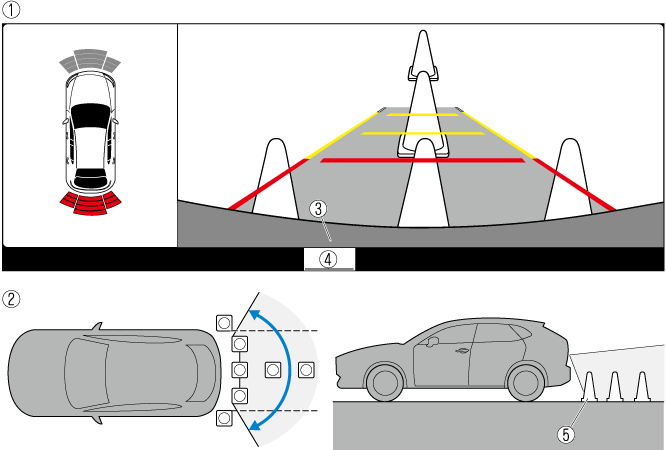 ①

③

④

②

⑤