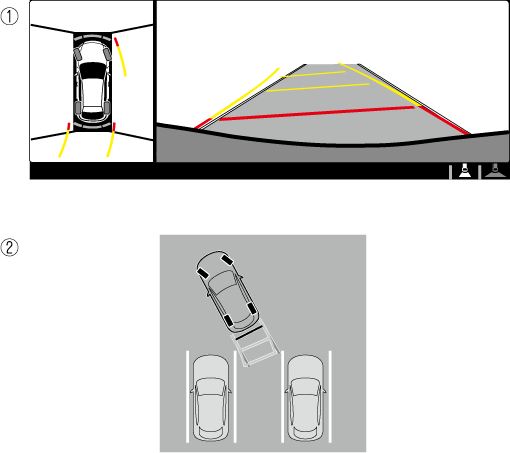 ①

②