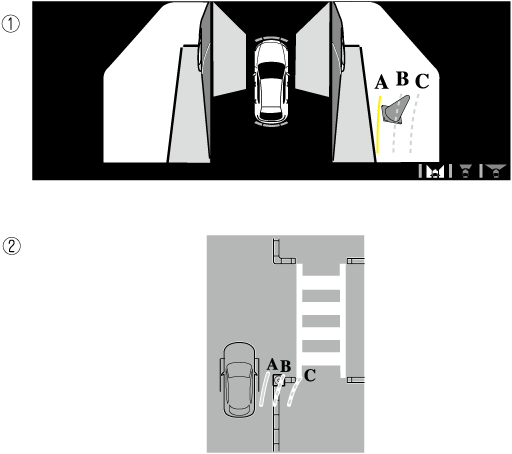 ①

A B C

②

A B C