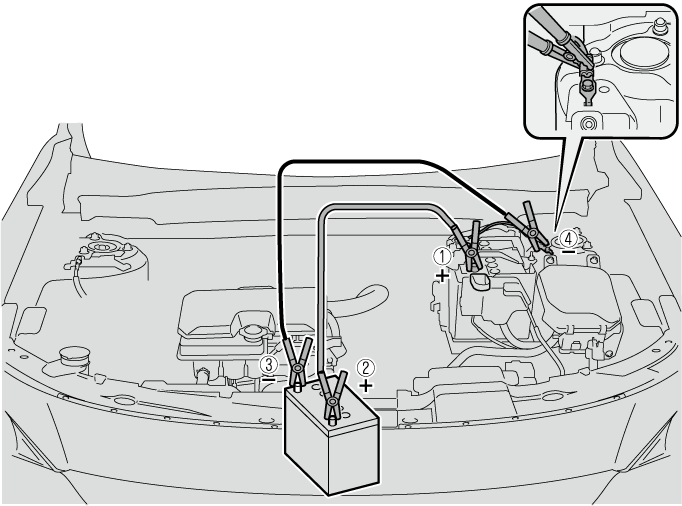 ①
+
④
−
③
−
②
+