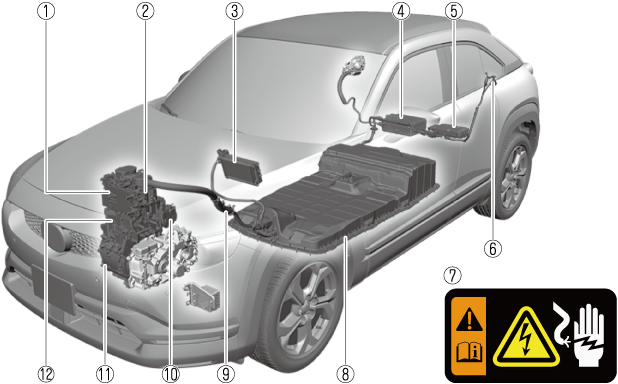 ①
②
③
④
⑤
⑥
⑦
⑧
⑨
⑩
⑪
⑫