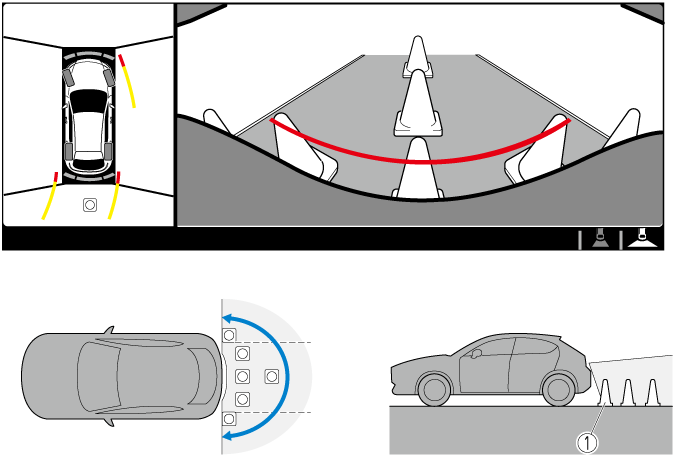 ①