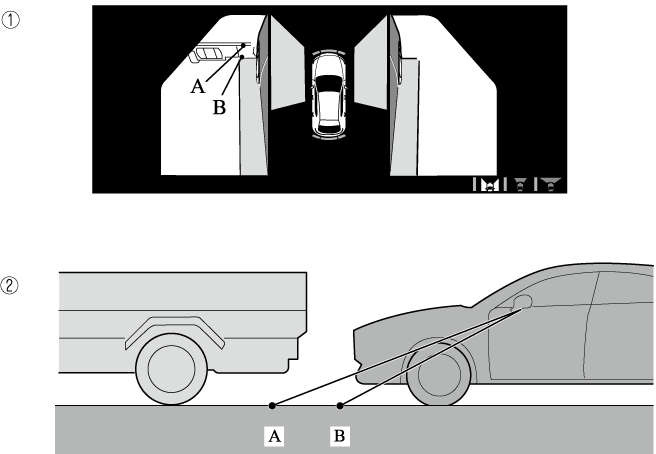 ①

A
B

②

A
B