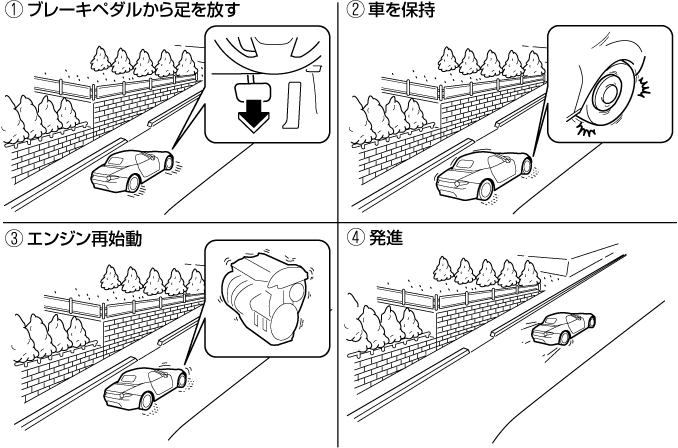 ① ブレーキペダルから足を放す

② 車を保持

③ エンジン再始動

④ 発進