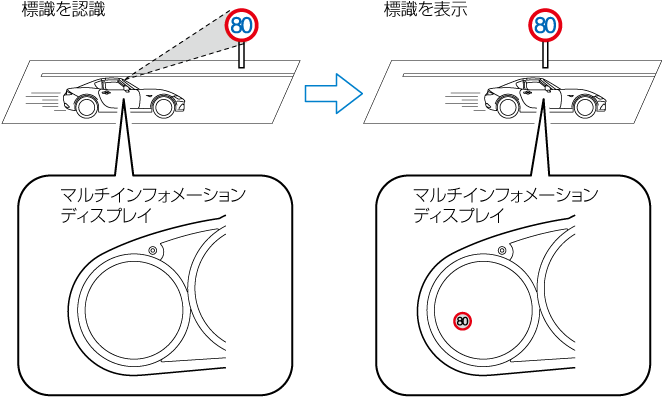 標識を認識

80

マルチインフォメーション
ディスプレイ

標識を表示

80

マルチインフォメーション
ディスプレイ

80