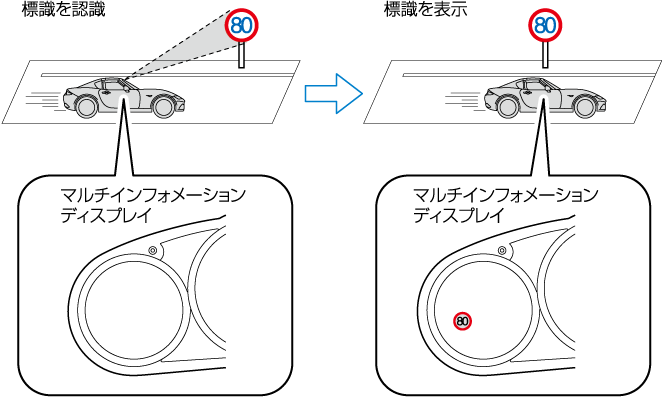 標識を認識

80

マルチインフォメーション
ディスプレイ

標識を表示

80

マルチインフォメーション
ディスプレイ

80