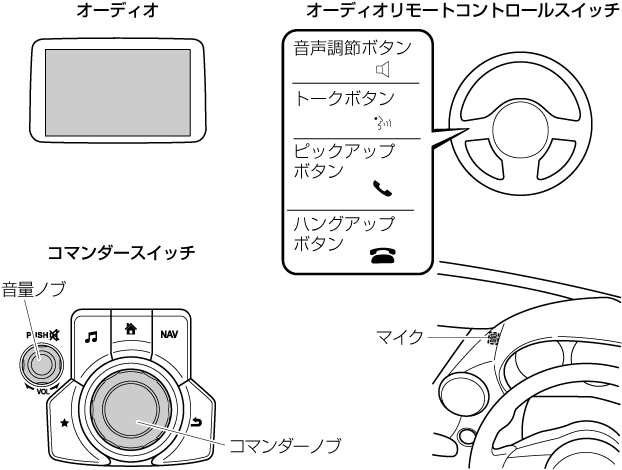 オーディオ

オーディオリモートコントロールスイッチ

音声調節ボタン

トークボタン

ピックアップボタン

ハングアップボタン

コマンダースイッチ

音量ノブ

PUSH

VOL

NAV

コマンダーノブ

マイク