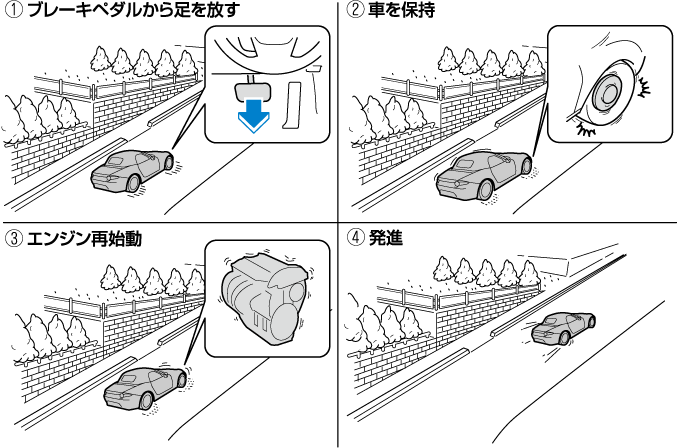 ① ブレーキペダルから足を放す

② 車を保持

③ エンジン再始動

④ 発進